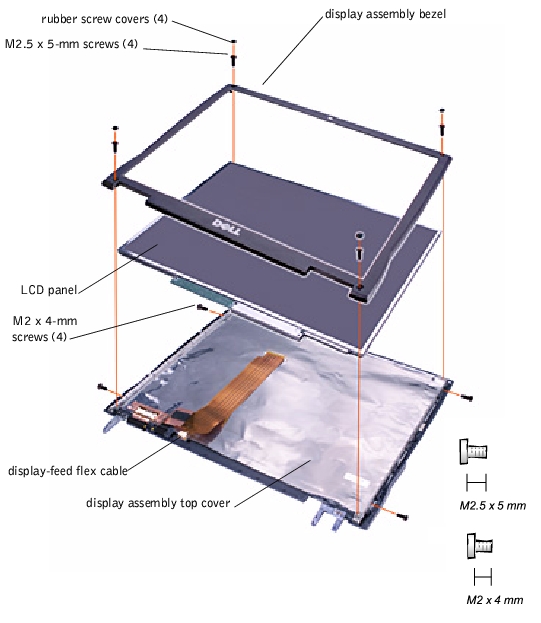 rubber screw covers (4)

M2.5 x 5-mm screws (4)

display assembly bezel

DELL

LCD panel

M2 x 4-mm screws (4)

display-feed flex cable

display assembly top cover

M2.5 x 5 mm

M2 x 4 mm